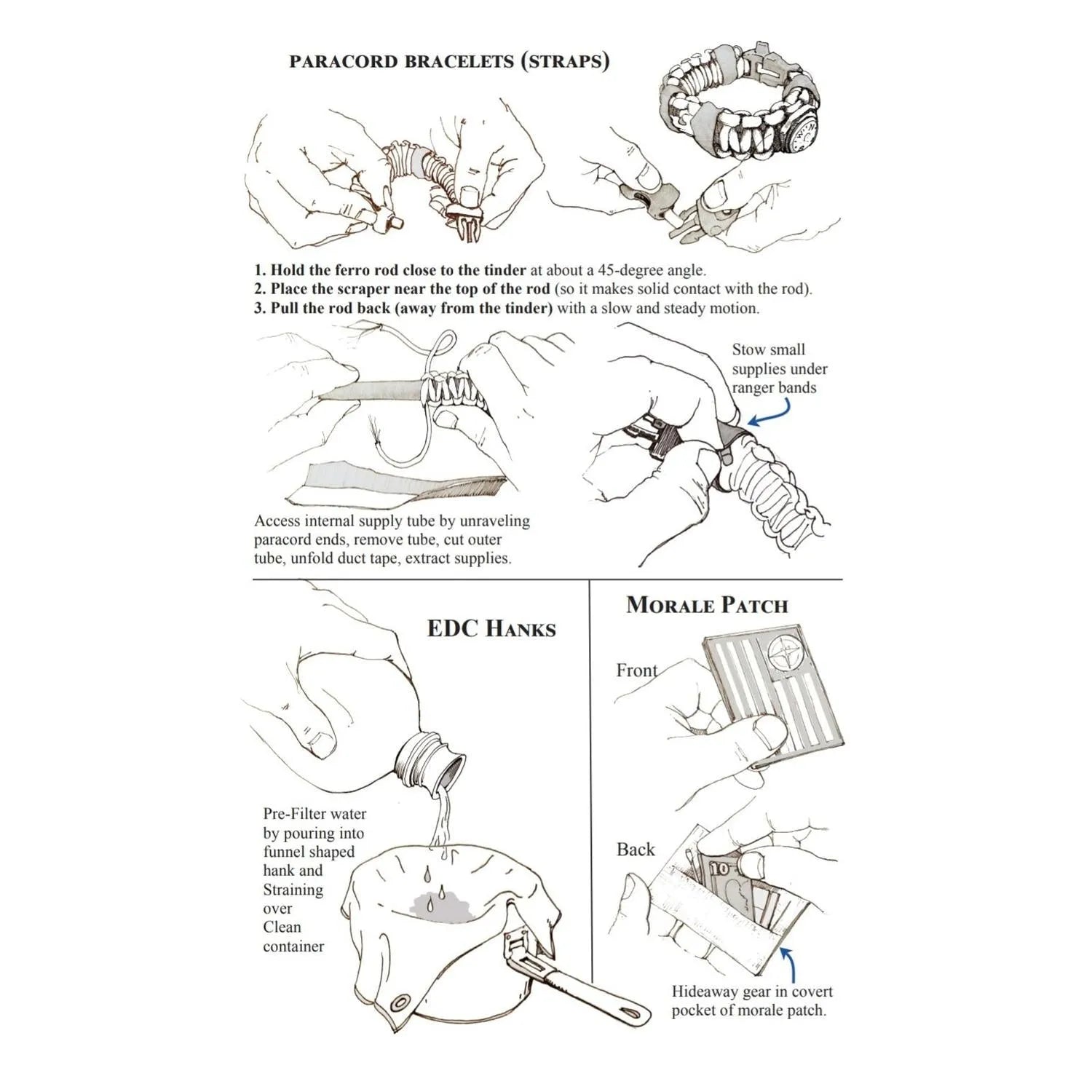 PARACORD BRACELETS (STRAPS)

1. Hold the ferro rod close to the tinder at about a 45-degree angle.
2. Place the scraper near the top of the rod (so it makes solid contact with the rod).
3. Pull the rod back (away from the tinder) with a slow and steady motion.

Stow small supplies under ranger bands

Access internal supply tube by unraveling paracord ends, remove tube, cut outer tube, unfold duct tape, extract supplies.

EDC HANKS

Pre-Filter water by pouring into funnel shaped hank and Straining over Clean container

MORALE PATCH

Front

Back

10

Hideaway gear in covert pocket of morale patch.