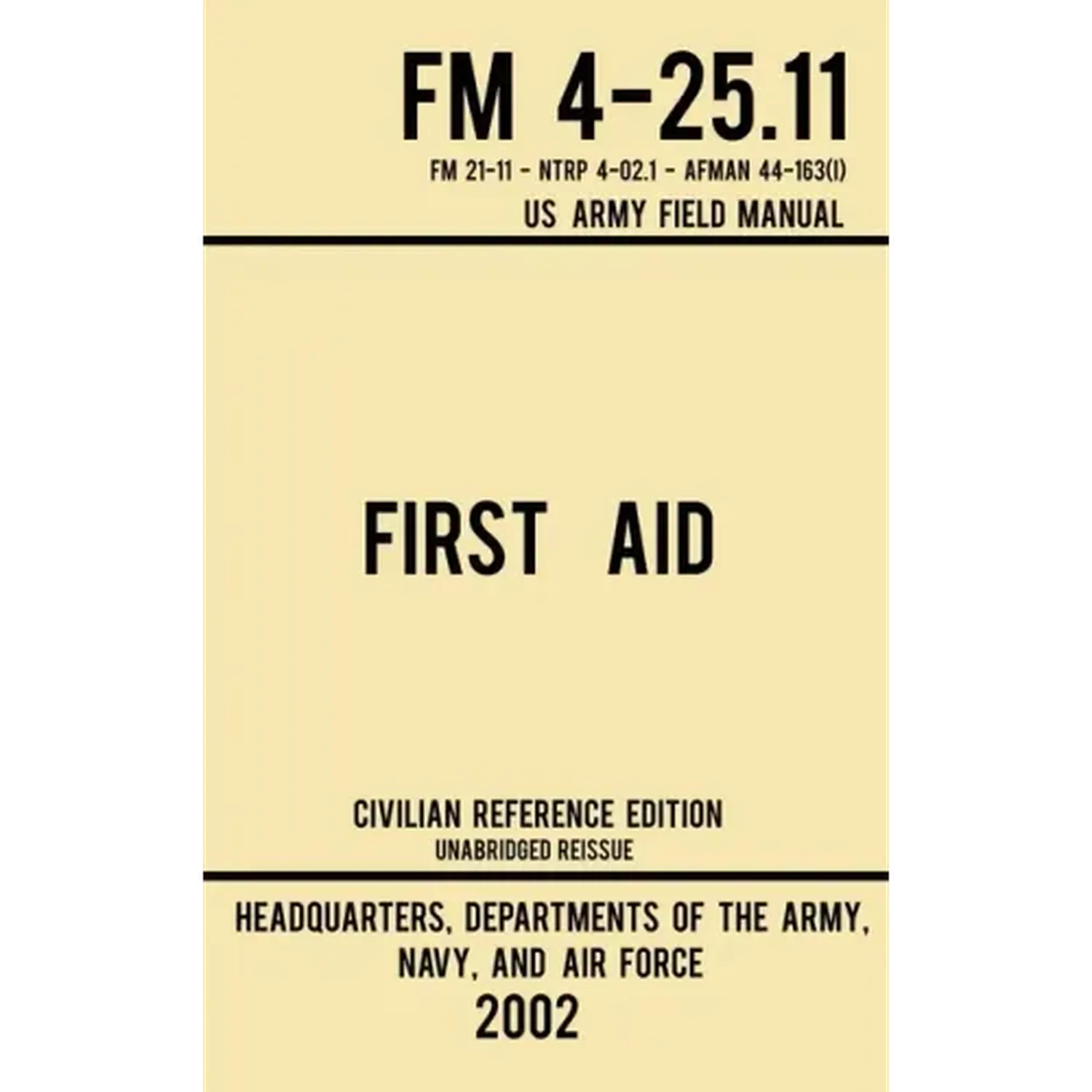 FM 4-25.11

FM 21-11 - NTRP 4-02.1 - AFMAN 44-163(I)
US ARMY FIELD MANUAL

FIRST AID

CIVILIAN REFERENCE EDITION
UNABRIDGED REISSUE

HEADQUARTERS, DEPARTMENTS OF THE ARMY,
NAVY, AND AIR FORCE
2002