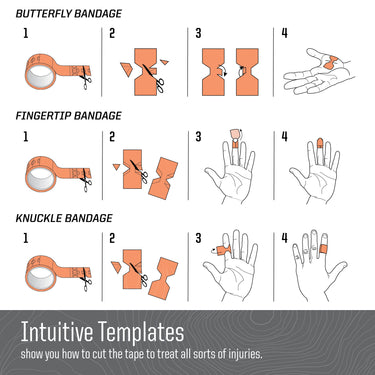 BUTTERFLY BANDAGE

1

2

3

4

FINGERTIP BANDAGE

1

2

3

4

KNUCKLE BANDAGE

1

2

3

4

Intuitive Templates

show you how to cut the tape to treat all sorts of injuries.